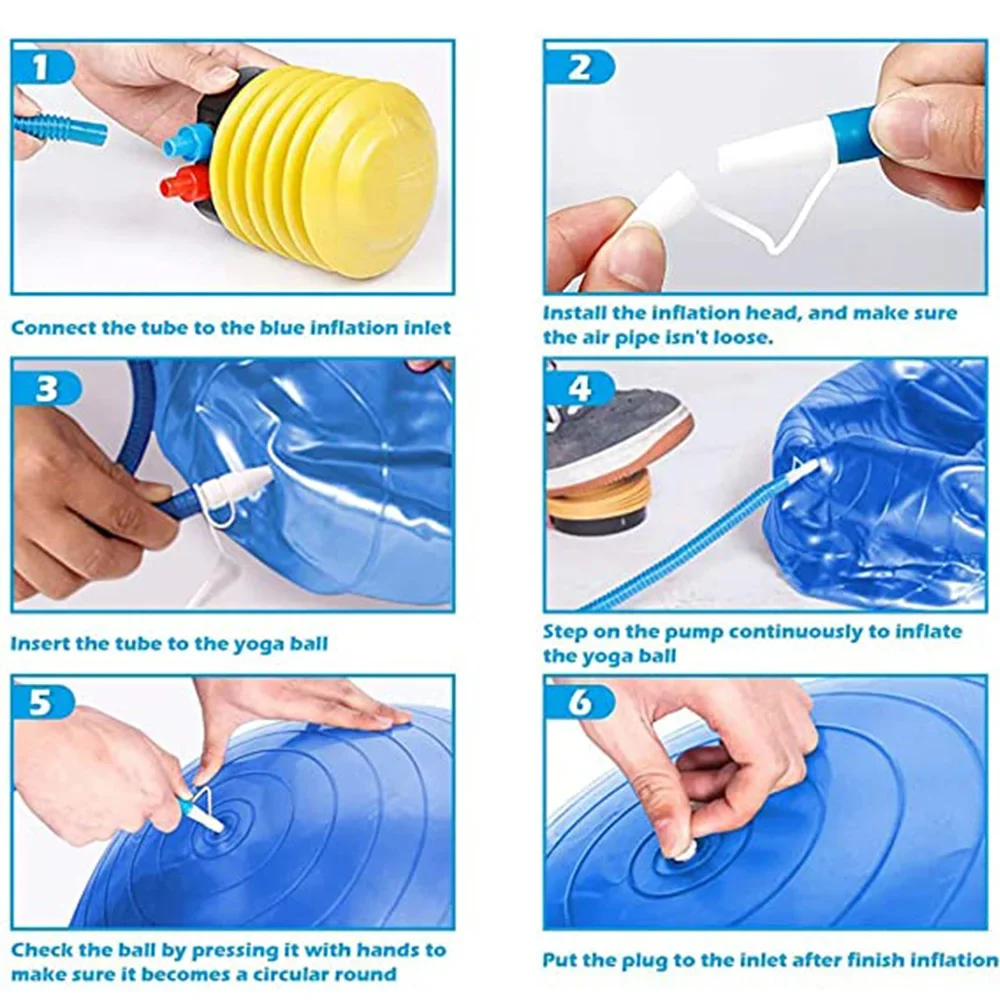 1

Connect the tube to the blue inflation inlet

2

Install the inflation head, and make sure the air pipe isn't loose.

3

Insert the tube to the yoga ball

4

Step on the pump continuously to inflate the yoga ball

5

Check the ball by pressing it with hands to make sure it becomes a circular round

6

Put the plug to the inlet after finish inflation